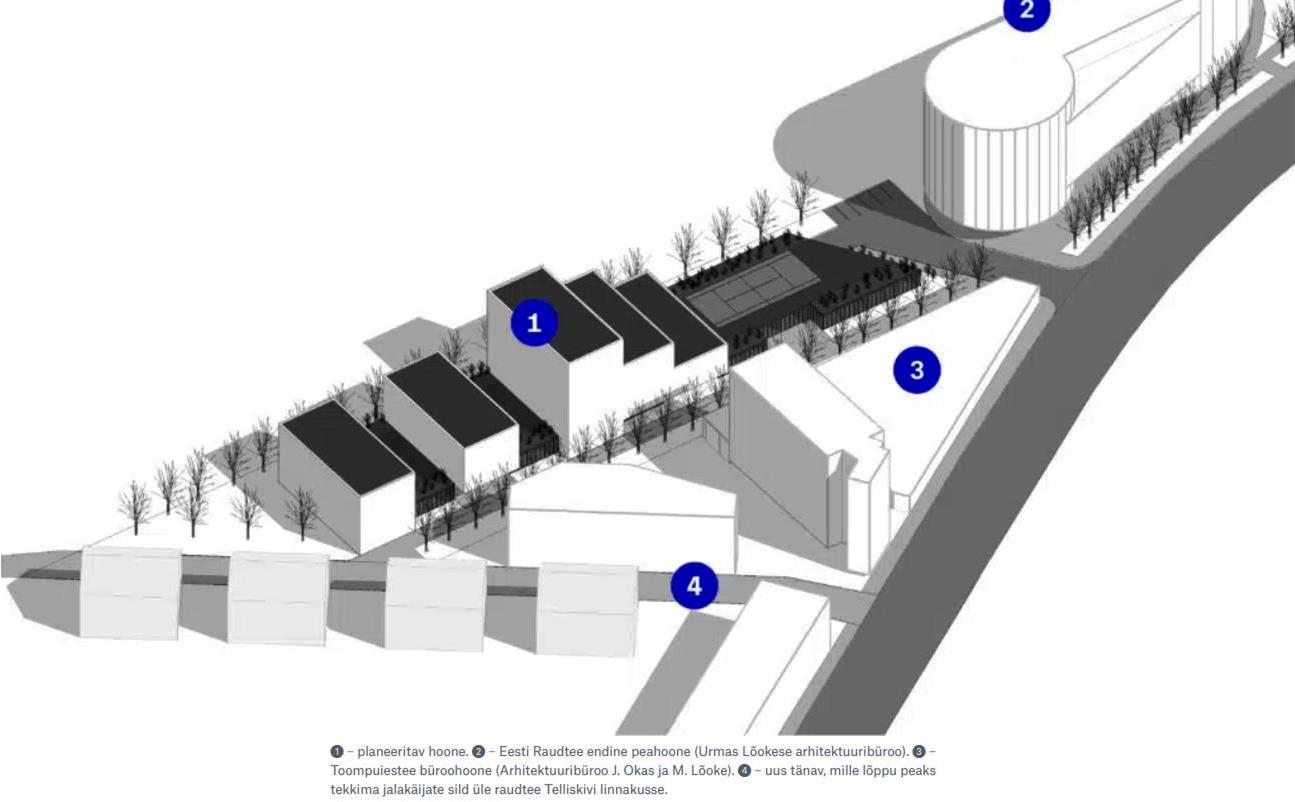 2

1

3

4

❶ – planeeritav hoone. ❷ – Eesti Raudtee endine peahoone (Urmas Lõokese arhitektuuribüroo). ❸ – Toompuiestee büroohoone (Arhitektuuribüroo J. Okas ja M. Lõoke). ❹ – uus tänav, mille lõppu peaks tekkima jalakäijate sild üle raudtee Telliskivi linnakusse.